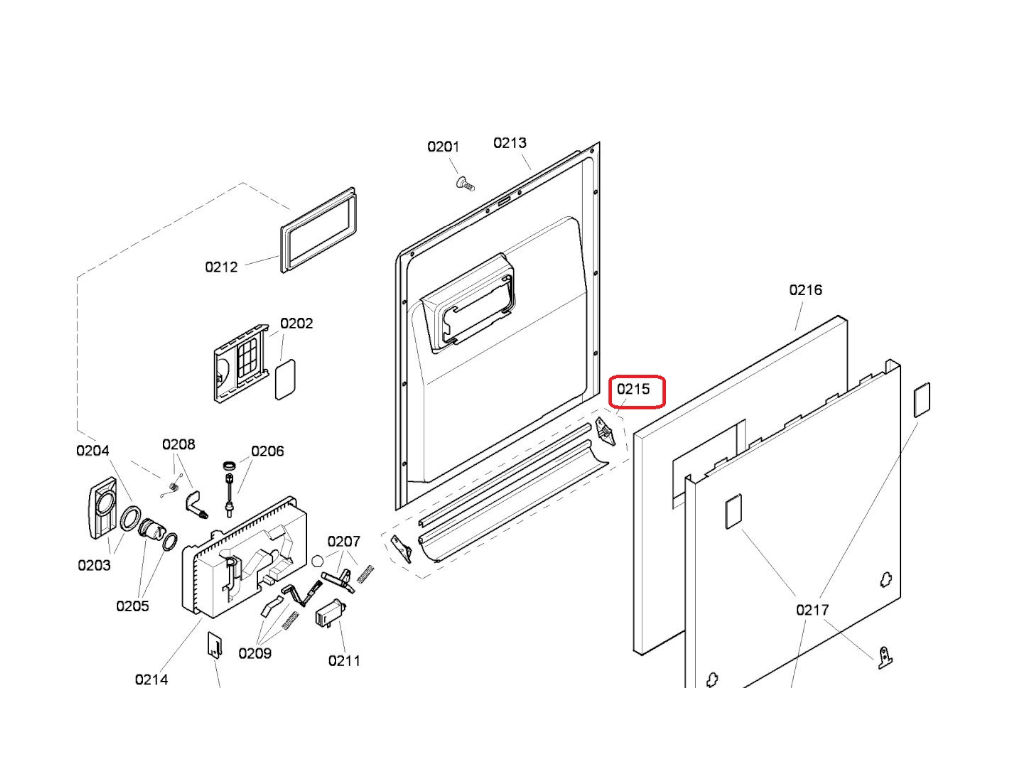 0201
0213
0212
0202
0216
0215
0204
0208
0206
0203
0205
0207
0217
0209
0211
0214